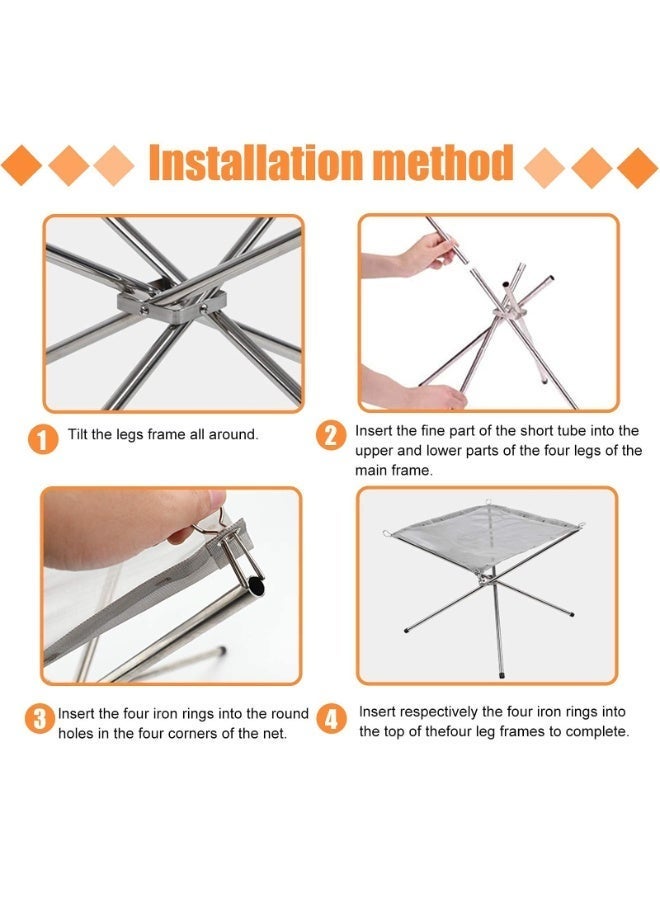 Installation method

1 Tilt the legs frame all around.

2 Insert the fine part of the short tube into the upper and lower parts of the four legs of the main frame.

3 Insert the four iron rings into the round holes in the four corners of the net.

4 Insert respectively the four iron rings into the top of thefour leg frames to complete.